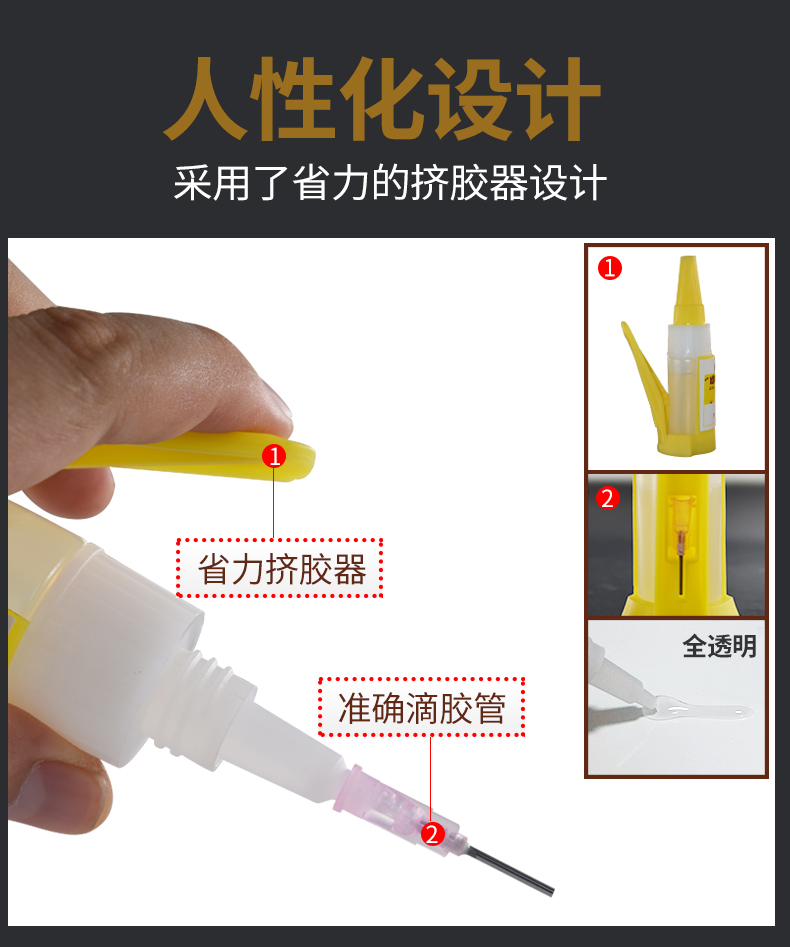 人性化设计

采用了省力的挤胶器设计

1

省力挤胶器

准确滴胶管

2

1

2

全透明